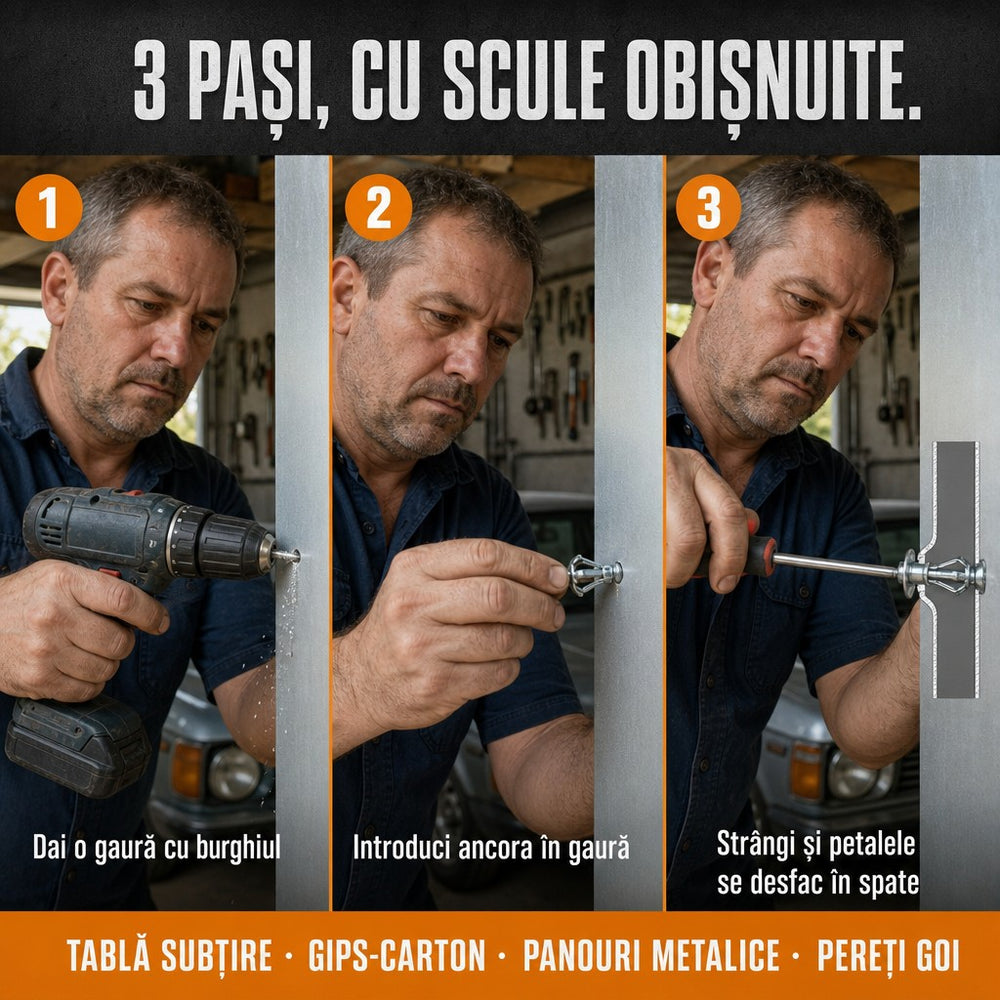 3 PAȘI, CU SCULE OBIȘNUITE.

1

Dai o gaură cu burghiul

2

Introduci ancora în gaură

3

Strângi și petalele se desfac în spate

TABLĂ SUBȚIRE · GIPS-CARTON · PANOURI METALICE · PEREȚI GOI