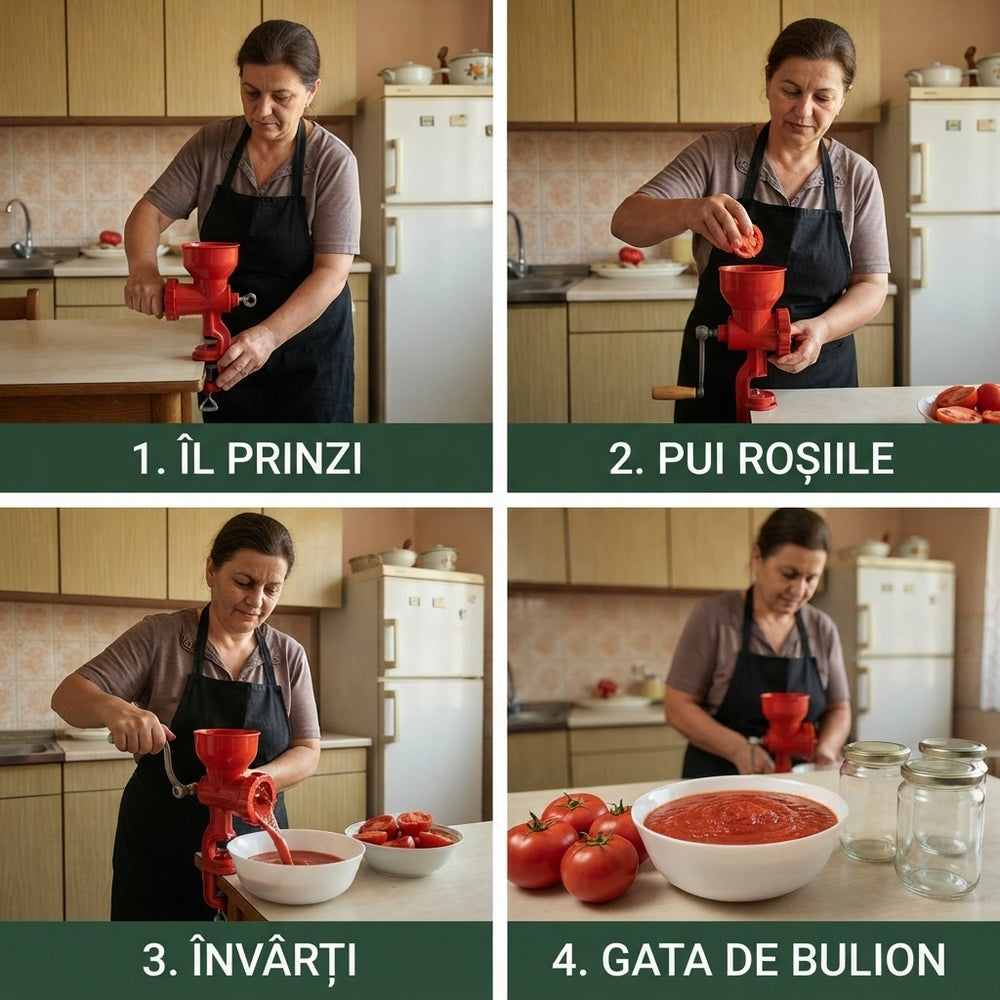 1. ÎL PRINZI

2. PUI ROȘIILE

3. ÎNVÂRȚI

4. GATA DE BULION