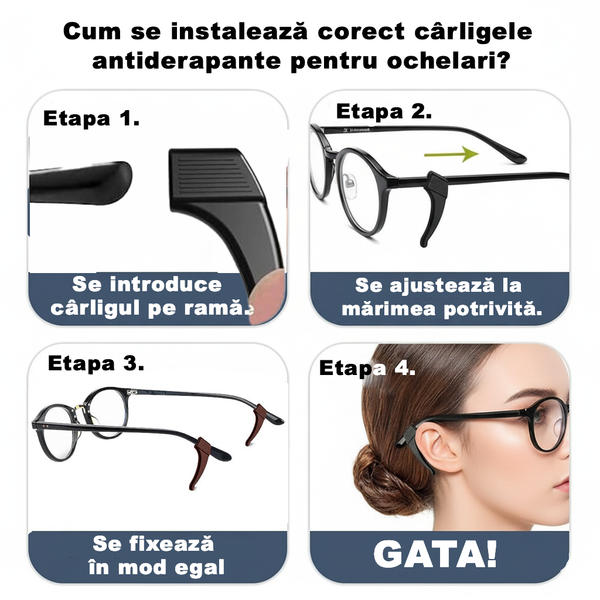 Cum se instalează corect cârligele antiderapante pentru ochelari?

Etapa 1.

Se introduce cârligul pe ramă.

Etapa 2.

Se ajustează la mărimea potrivită.

Etapa 3.

Se fixează în mod egal

Etapa 4.

GATA!