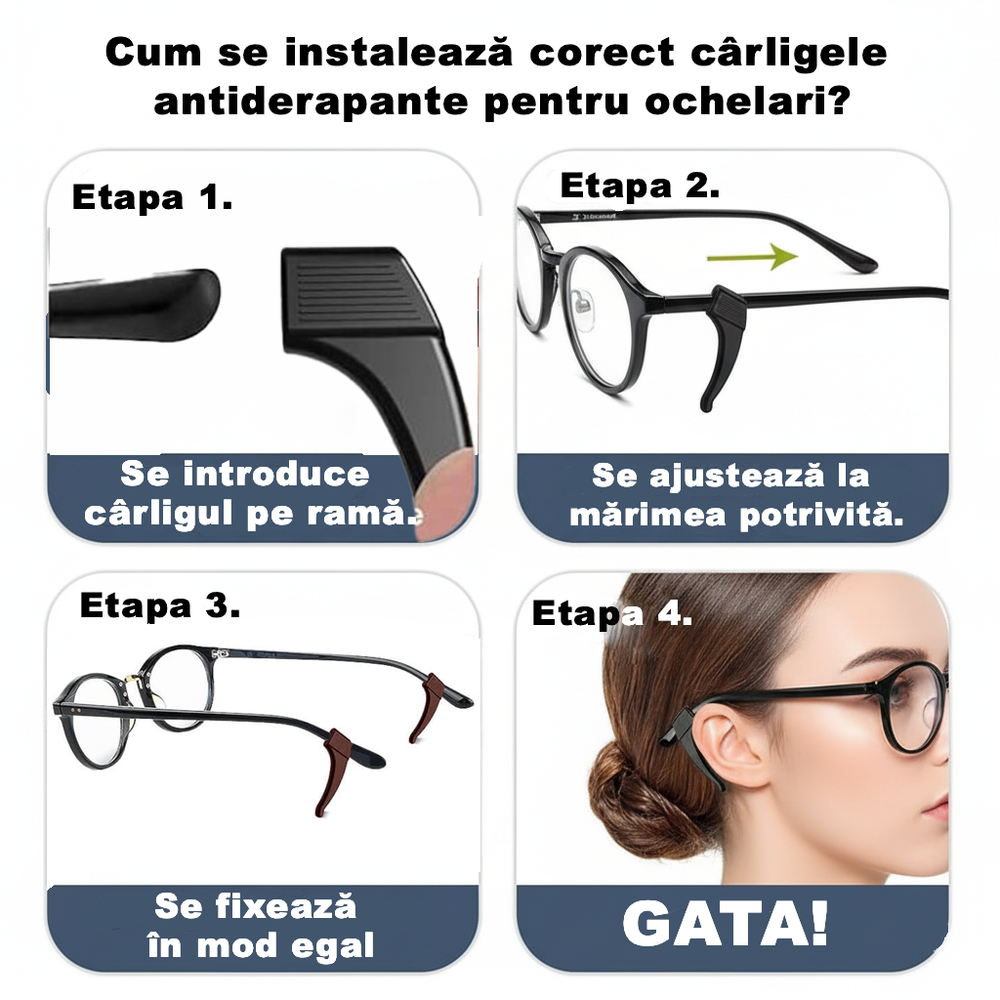 Cum se instalează corect cârligele antiderapante pentru ochelari?

Etapa 1.

Se introduce cârligul pe ramă.

Etapa 2.

Se ajustează la mărimea potrivită.

Etapa 3.

Se fixează în mod egal

Etapa 4.

GATA!