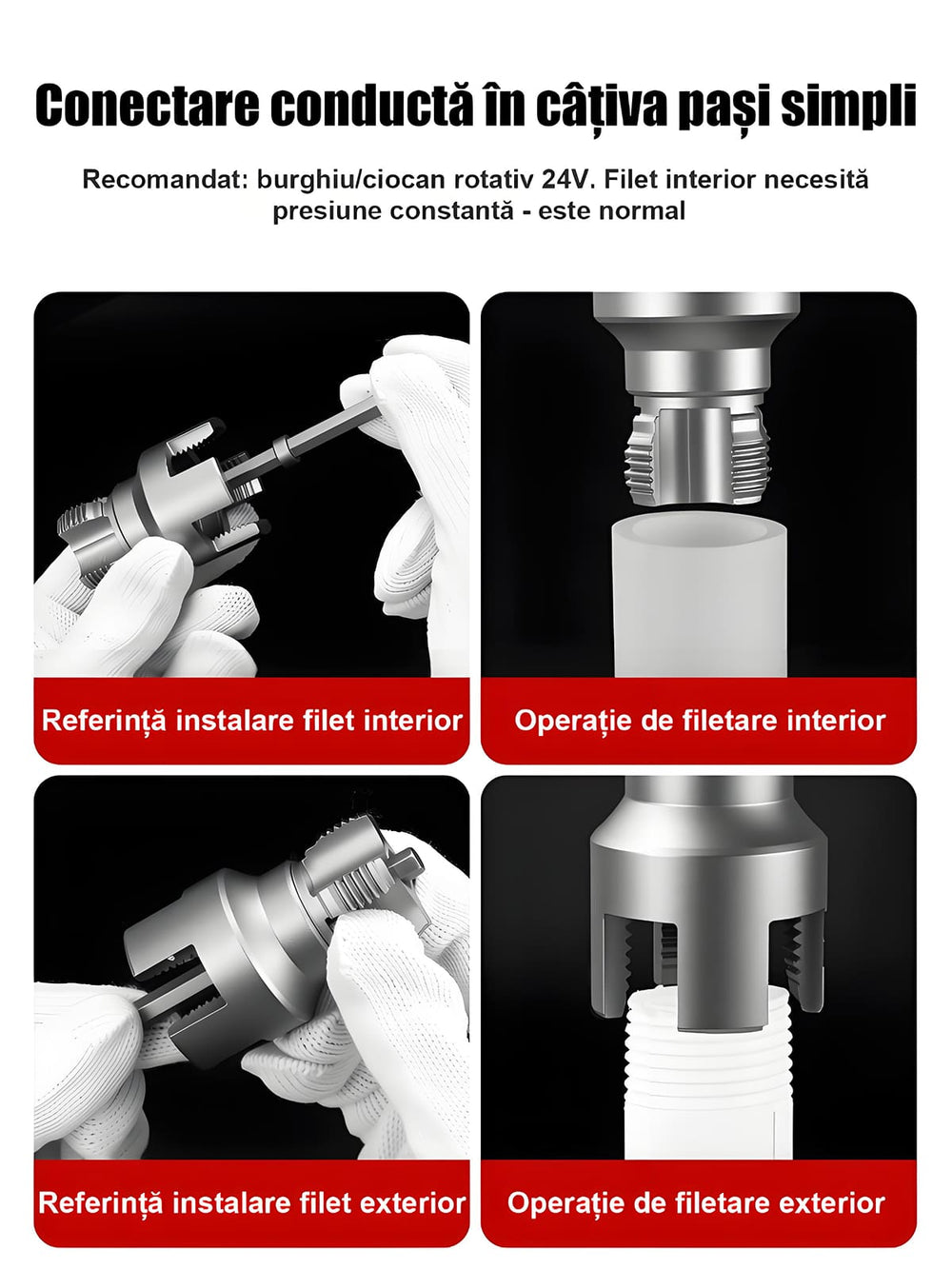 Conectare conductă în câțiva pași simpli

Recomandat: burghiu/ciocan rotativ 24V. Filet interior necesită presiune constantă - este normal

Referință instalare filet interior

Operație de filetare interior

Referință instalare filet exterior

Operație de filetare exterior